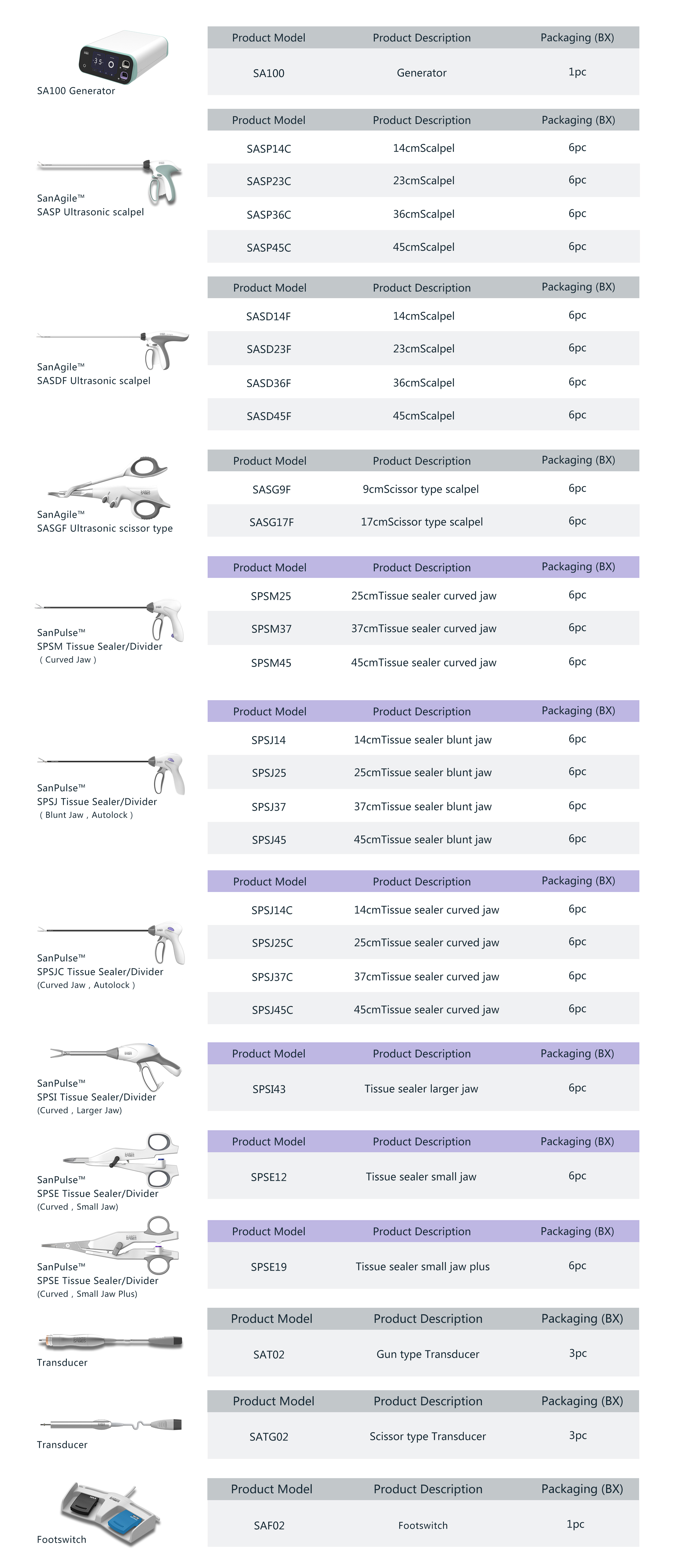 SA100 Generator

| Product Model | Product Description | Packaging (BX) |
|---|---|---|
| SA100 | Generator | 1pc |

SanAgile™
SASP Ultrasonic scalpel

| Product Model | Product Description | Packaging (BX) |
|---|---|---|
| SASP14C | 14cmScalpel | 6pc |
| SASP23C | 23cmScalpel | 6pc |
| SASP36C | 36cmScalpel | 6pc |
| SASP45C | 45cmScalpel | 6pc |

SanAgile™
SASDF Ultrasonic scalpel

| Product Model | Product Description | Packaging (BX) |
|---|---|---|
| SASD14F | 14cmScalpel | 6pc |
| SASD23F | 23cmScalpel | 6pc |
| SASD36F | 36cmScalpel | 6pc |
| SASD45F | 45cmScalpel | 6pc |

SanAgile™
SASGF Ultrasonic scissor type

| Product Model | Product Description | Packaging (BX) |
|---|---|---|
| SASG9F | 9cmScissor type scalpel | 6pc |
| SASG17F | 17cmScissor type scalpel | 6pc |

SanPulse™
SPSM Tissue Sealer/Divider
( Curved Jaw )

| Product Model | Product Description | Packaging (BX) |
|---|---|---|
| SPSM25 | 25cmTissue sealer curved jaw | 6pc |
| SPSM37 | 37cmTissue sealer curved jaw | 6pc |
| SPSM45 | 45cmTissue sealer curved jaw | 6pc |

SanPulse™
SPSJ Tissue Sealer/Divider
( Blunt Jaw , Autolock )

| Product Model | Product Description | Packaging (BX) |
|---|---|---|
| SPSJ14 | 14cmTissue sealer blunt jaw | 6pc |
| SPSJ25 | 25cmTissue sealer blunt jaw | 6pc |
| SPSJ37 | 37cmTissue sealer blunt jaw | 6pc |
| SPSJ45 | 45cmTissue sealer blunt jaw | 6pc |

SanPulse™
SPSJC Tissue Sealer/Divider
(Curved Jaw , Autolock )

| Product Model | Product Description | Packaging (BX) |
|---|---|---|
| SPSJ14C | 14cmTissue sealer curved jaw | 6pc |
| SPSJ25C | 25cmTissue sealer curved jaw | 6pc |
| SPSJ37C | 37cmTissue sealer curved jaw | 6pc |
| SPSJ45C | 45cmTissue sealer curved jaw | 6pc |

SanPulse™
SPSI Tissue Sealer/Divider
(Curved , Larger Jaw)

| Product Model | Product Description | Packaging (BX) |
|---|---|---|
| SPSI43 | Tissue sealer larger jaw | 6pc |

SanPulse™
SPSE Tissue Sealer/Divider
(Curved , Small Jaw)

| Product Model | Product Description | Packaging (BX) |
|---|---|---|
| SPSE12 | Tissue sealer small jaw | 6pc |

SanPulse™
SPSE Tissue Sealer/Divider
(Curved , Small Jaw Plus)

| Product Model | Product Description | Packaging (BX) |
|---|---|---|
| SPSE19 | Tissue sealer small jaw plus | 6pc |

Transducer

| Product Model | Product Description | Packaging (BX) |
|---|---|---|
| SAT02 | Gun type Transducer | 3pc |

Transducer

| Product Model | Product Description | Packaging (BX) |
|---|---|---|
| SATG02 | Scissor type Transducer | 3pc |

Footswitch

| Product Model | Product Description | Packaging (BX) |
|---|---|---|
| SAF02 | Footswitch | 1pc |